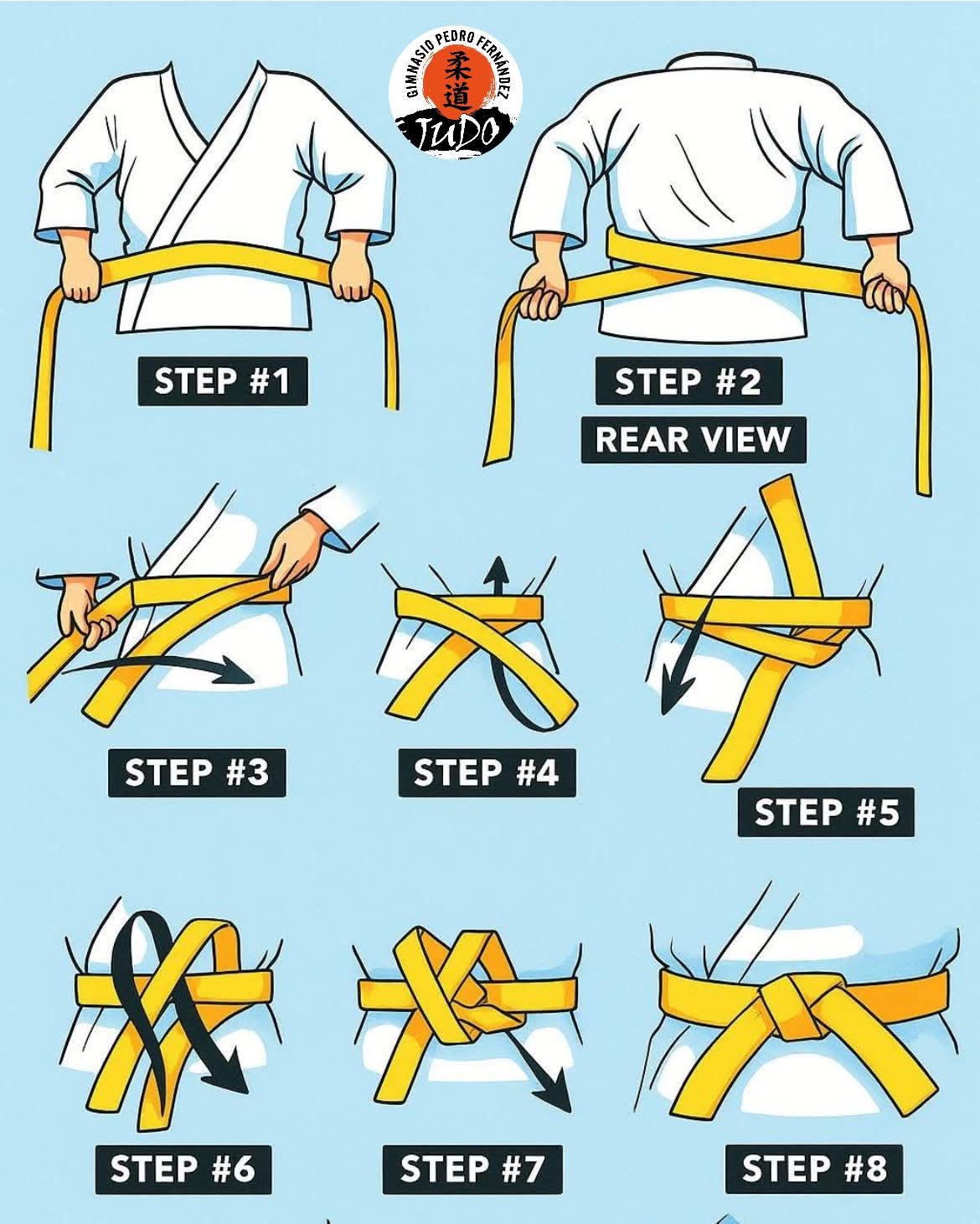 GIMNASIO PEDRO FERNÁNDEZ
柔道
JUDO

STEP #1

STEP #2
REAR VIEW

STEP #3

STEP #4

STEP #5

STEP #6

STEP #7

STEP #8